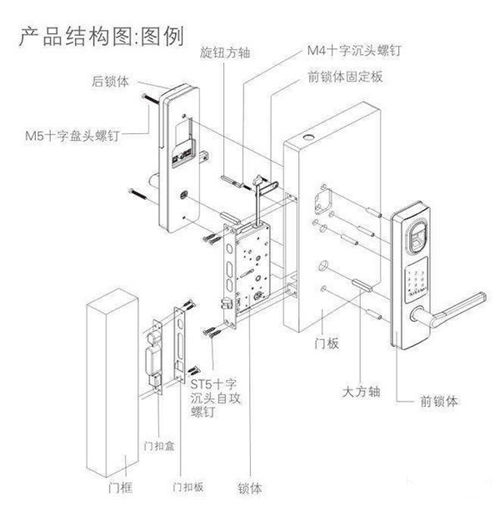 产品结构图:图例

旋钮方轴

M4十字沉头螺钉

前锁体固定板

后锁体

M5十字盘头螺钉

门板

大方轴

前锁体

ST5十字沉头自攻螺钉

门扣盒

门框

门扣板

锁体