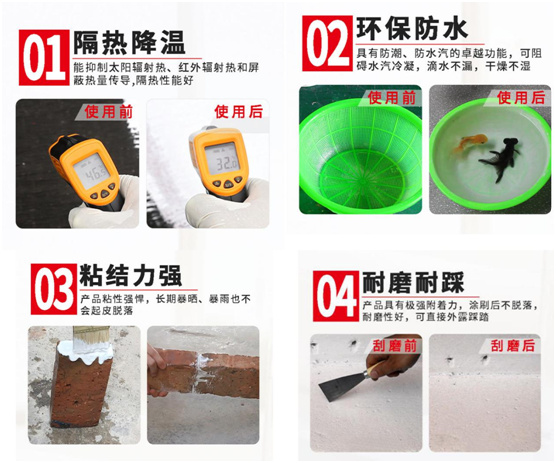 01 隔热降温

能抑制太阳辐射热、红外辐射热和屏蔽热量传导,隔热性能好

使用前

46.5

使用后

32.0

02 环保防水

具有防潮、防水汽的卓越功能，可阻碍水汽冷凝，滴水不漏，干燥不湿

使用前

使用后

03 粘结力强

产品粘性强悍，长期暴晒、暴雨也不会起皮脱落

04 耐磨耐踩

产品具有极强附着力，涂刷后不脱落，耐磨性好，可直接外露踩踏

刮磨前

刮磨后