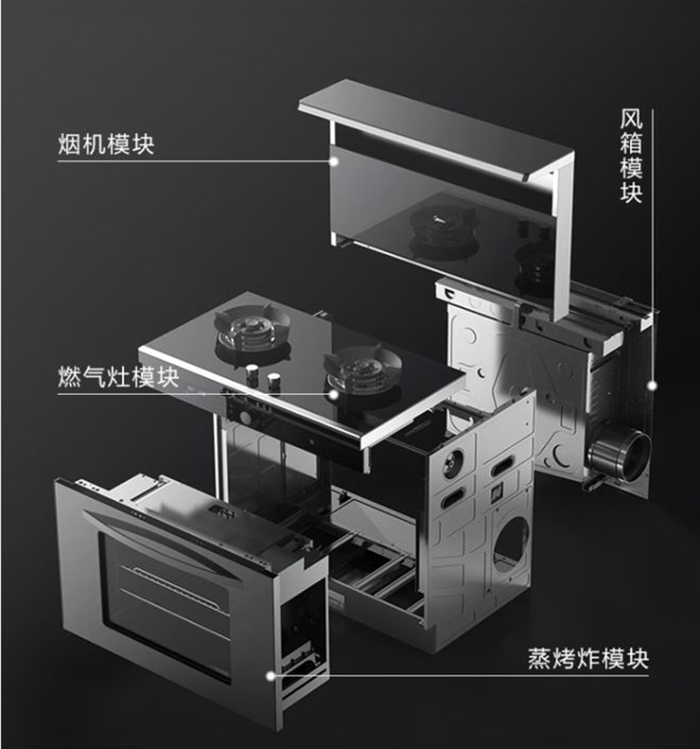 烟机模块

风箱模块

燃气灶模块

蒸烤炸模块