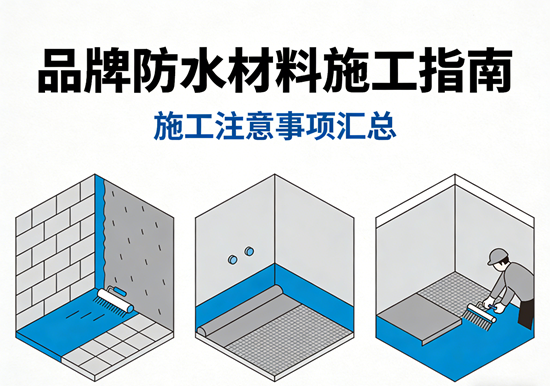 品牌防水材料施工指南

施工注意事项汇总